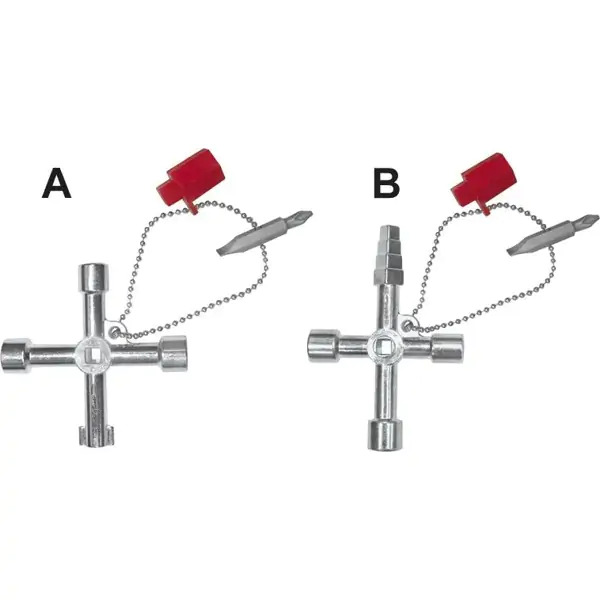 A

B