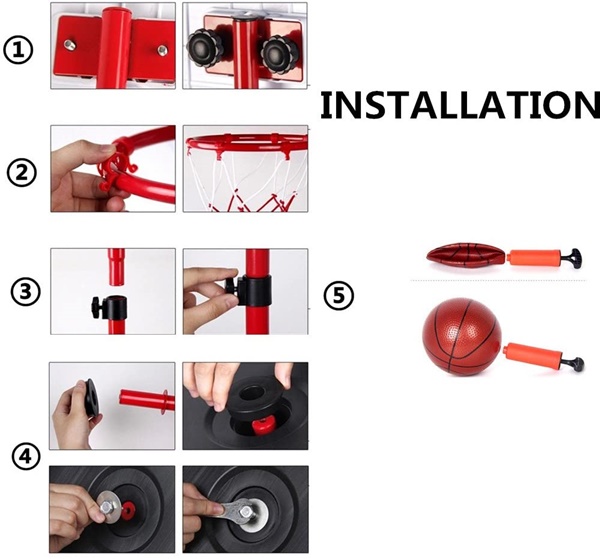 ①

INSTALLATION

②

③

⑤

④