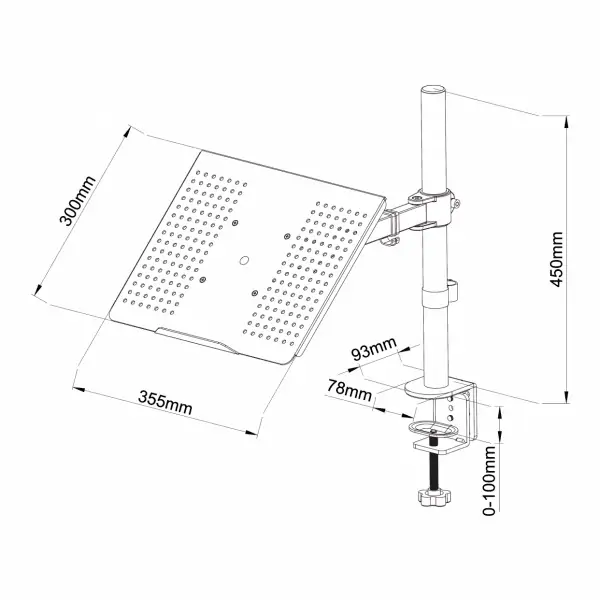 300mm

355mm

450mm

93mm

78mm

0-100mm