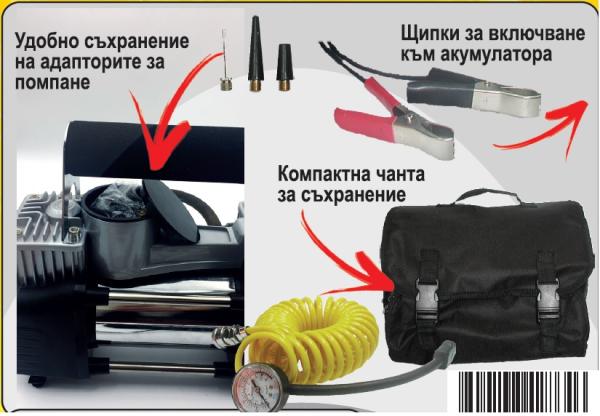 Удобно съхранение на адапторите за помпане

Щипки за включване към акумулатора

Компактна чанта за съхранение