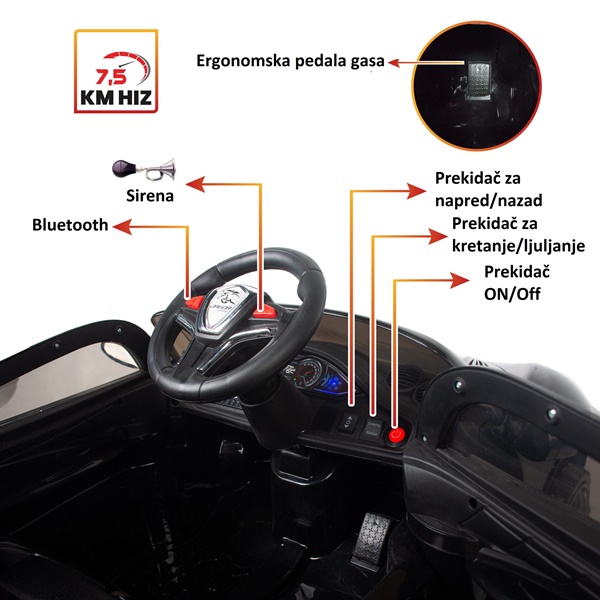 7,5
KM HIZ

Ergonomska pedala gasa

Sirena

Bluetooth

Prekidač za napred/nazad

Prekidač za kretanje/ljuljanje

Prekidač ON/Off