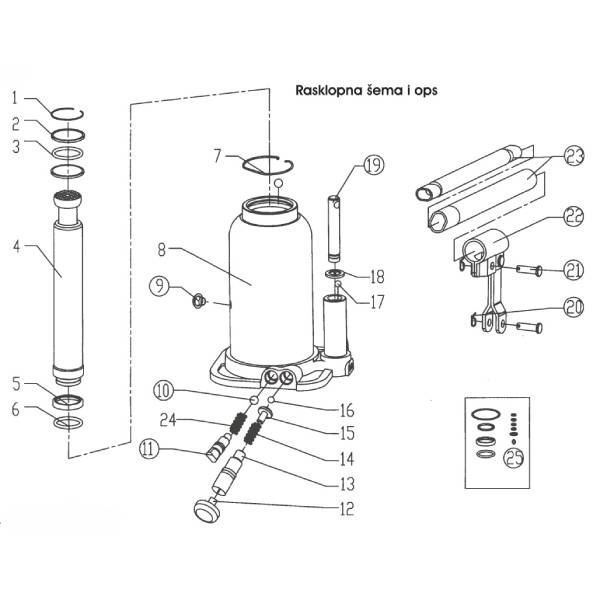 Rasklopna šema i ops

1
2
3
4
5
6
7
8
9
10
24
11
19
18
17
16
15
14
13
12
23
22
21
20
25