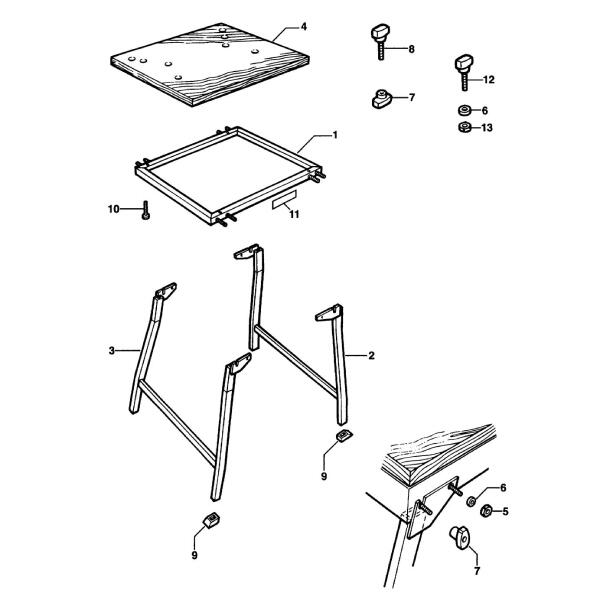 4
8
12
7
6
13
1
10
11
3
2
9
9
6
5
7