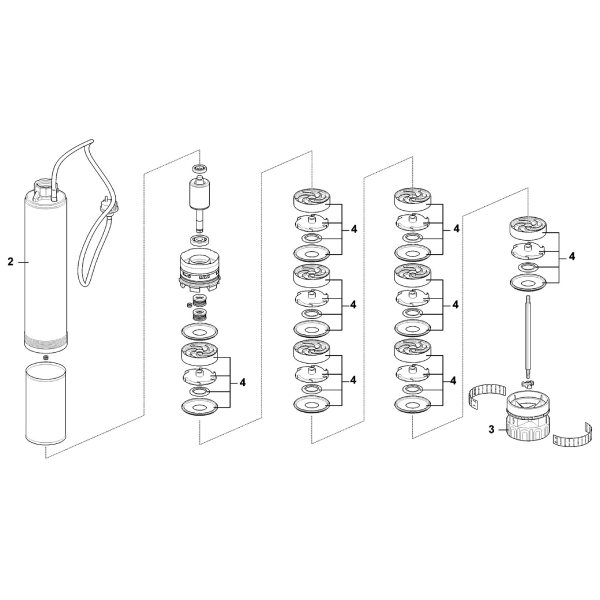 2
4
4
4
4
4
4
4
4
3