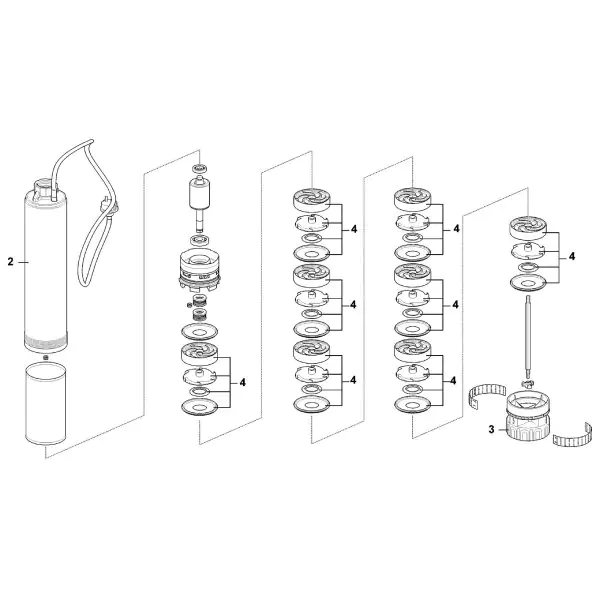 2
4
4
4
4
4
4
4
4
3