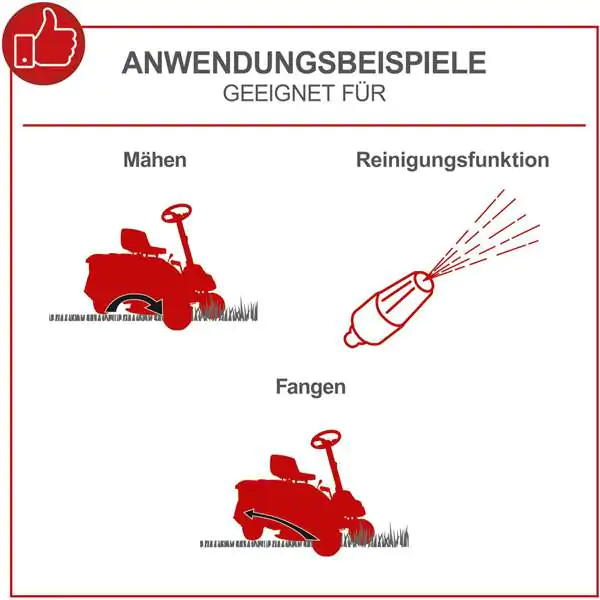 ANWENDUNGSBEISPIELE
GEEIGNET FÜR

Mähen

Reinigungsfunktion

Fangen